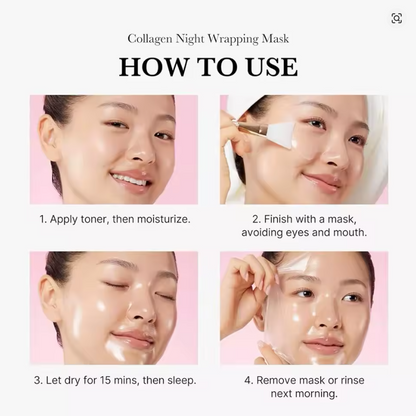 Collagen Night Wrapping Mask

HOW TO USE

1. Apply toner, then moisturize.

2. Finish with a mask, avoiding eyes and mouth.

3. Let dry for 15 mins, then sleep.

4. Remove mask or rinse next morning.